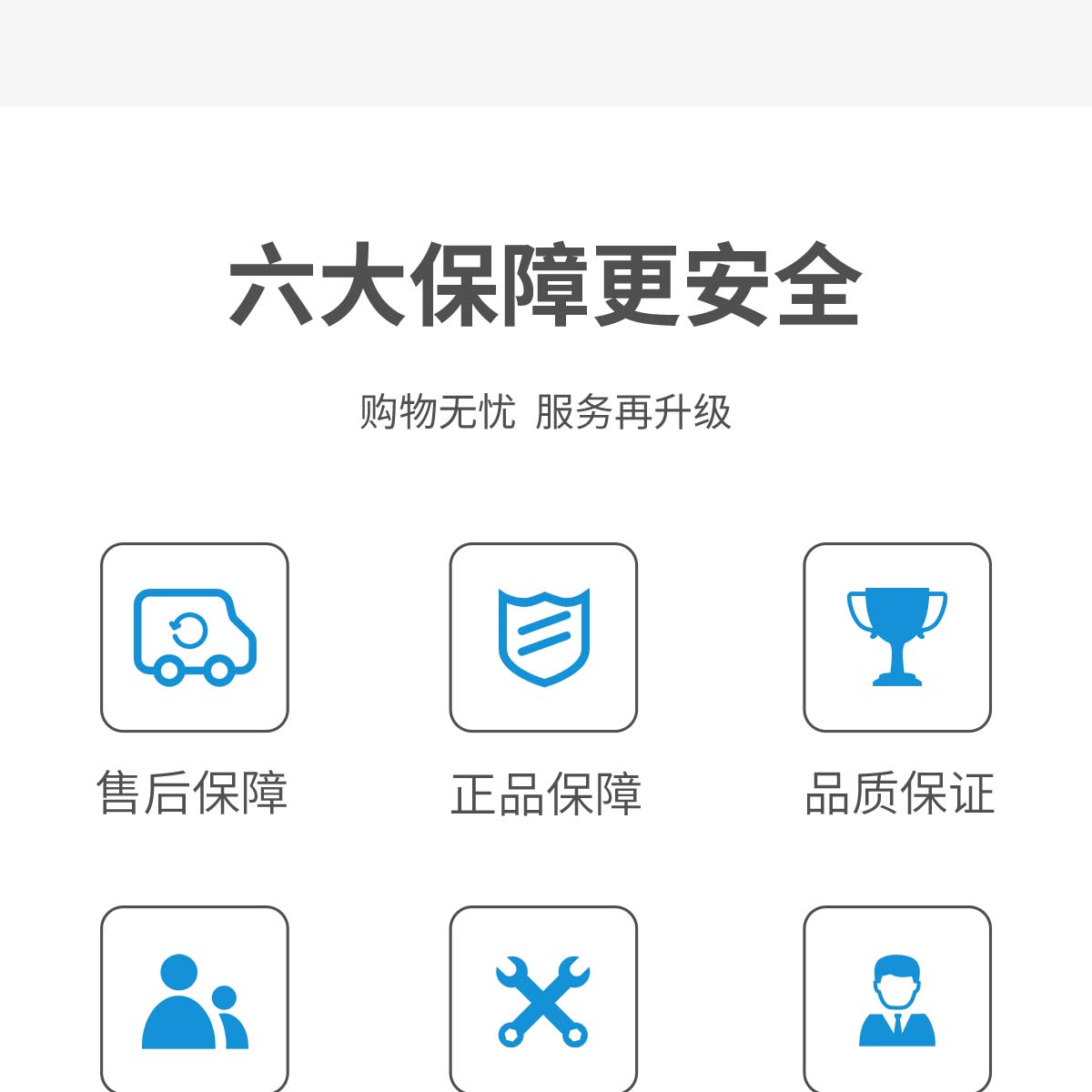 六大保障更安全

购物无忧 服务再升级

售后保障

正品保障

品质保证